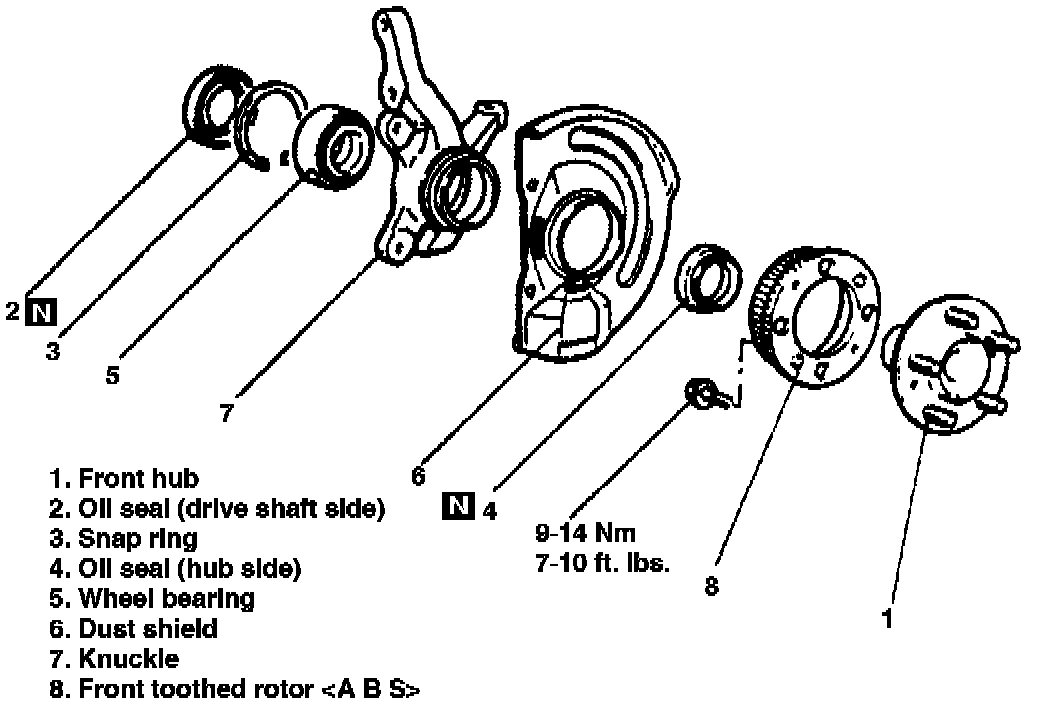 2 N

3

5

7

6

N 4

9-14 Nm
7-10 ft. lbs.

8

1

1. Front hub
2. Oil seal (drive shaft side)
3. Snap ring
4. Oil seal (hub side)
5. Wheel bearing
6. Dust shield
7. Knuckle
8. Front toothed rotor <A B S>