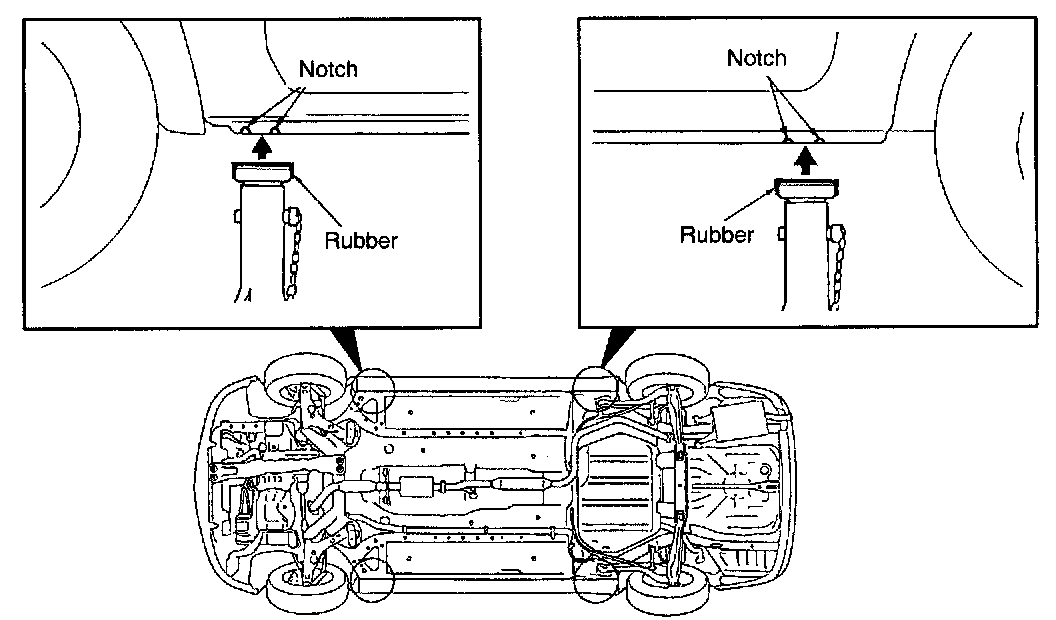 Notch

Rubber

Notch

Rubber