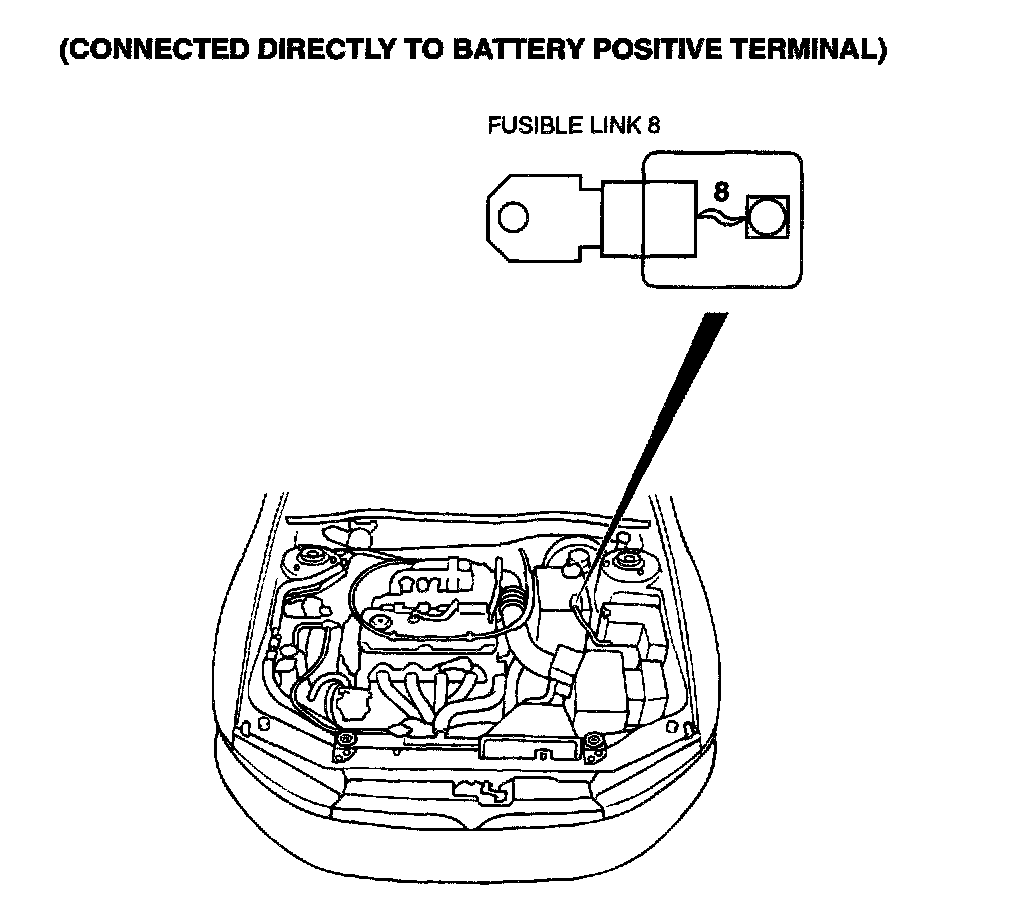 (CONNECTED DIRECTLY TO BATTERY POSITIVE TERMINAL)

FUSIBLE LINK 8

8