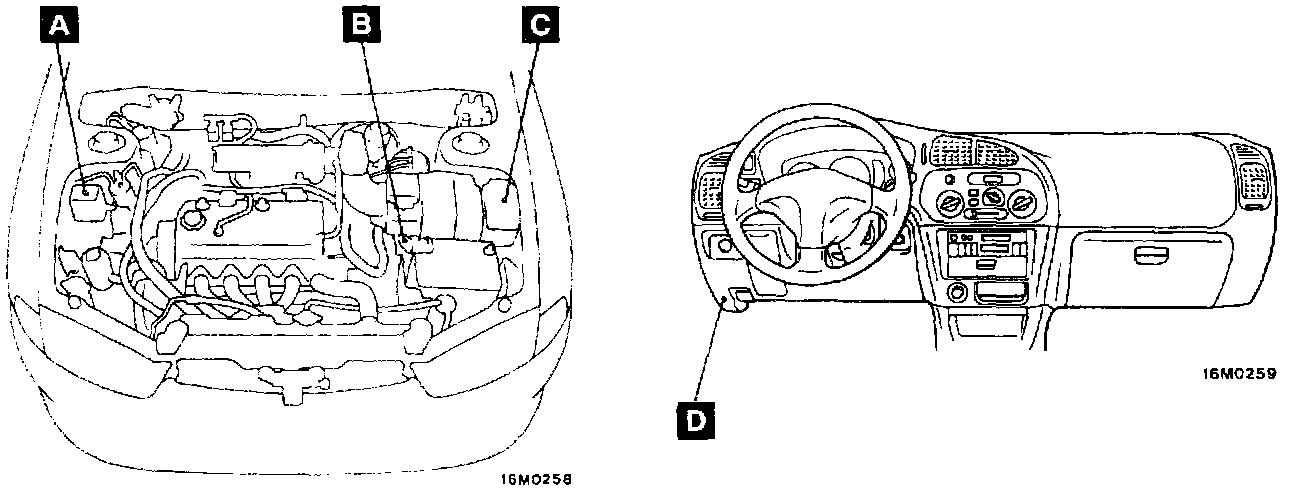 A
B
C
16M0258
D
16M0259