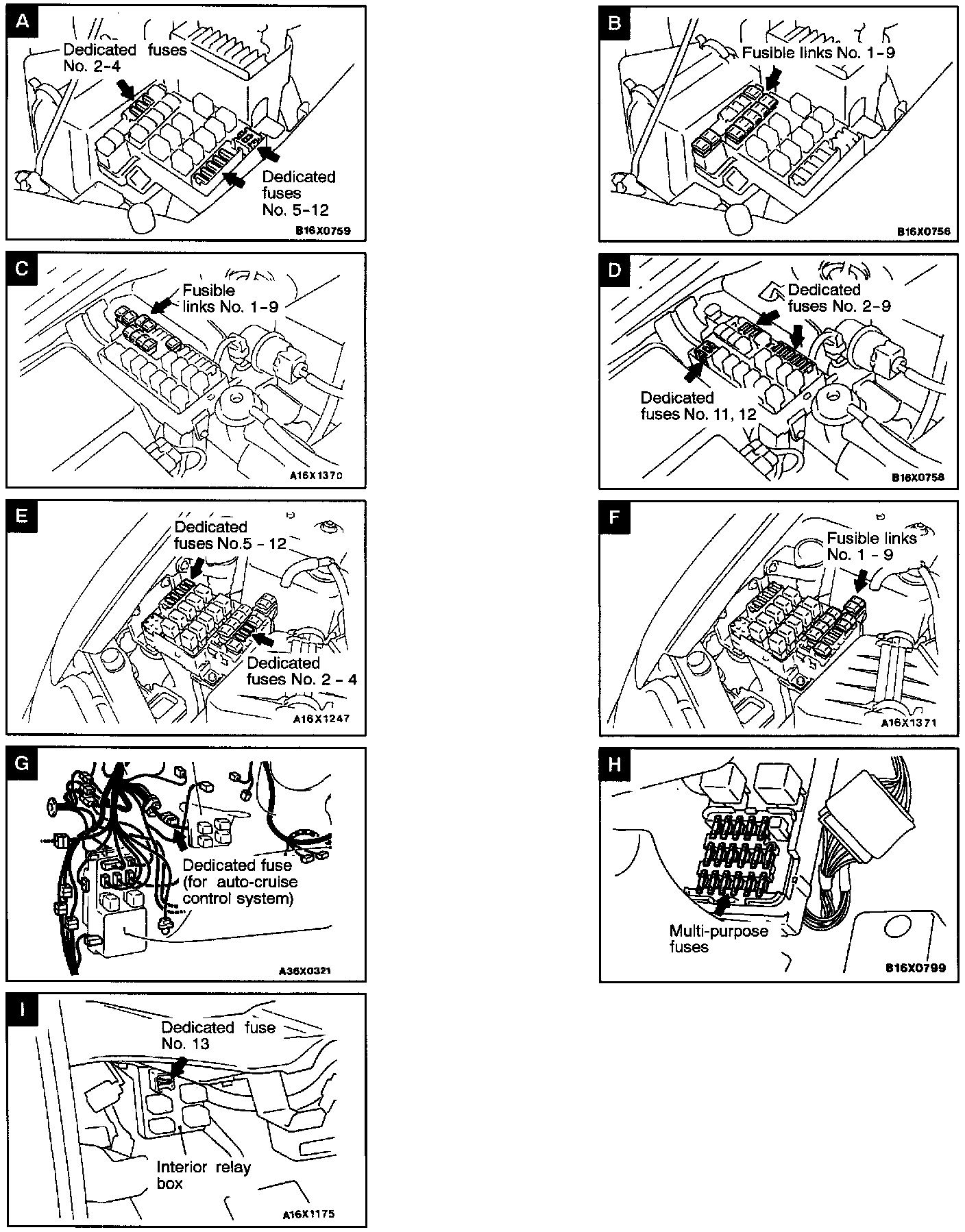 A

Dedicated fuses No. 2-4

Dedicated fuses No. 5-12

B16X0759

B

Fusible links No. 1-9

B16X0756

C

Fusible links No. 1-9

A16X1370

D

Dedicated fuses No. 2-9

Dedicated fuses No. 11, 12

B16X0758

E

Dedicated fuses No.5 - 12

Dedicated fuses No. 2 - 4

A16X1247

F

Fusible links No. 1 - 9

A16X1371

G

Dedicated fuse (for auto-cruise control system)

A36X0321

H

Multi-purpose fuses

B16X0799

I

Dedicated fuse No. 13

Interior relay box

A16X1175