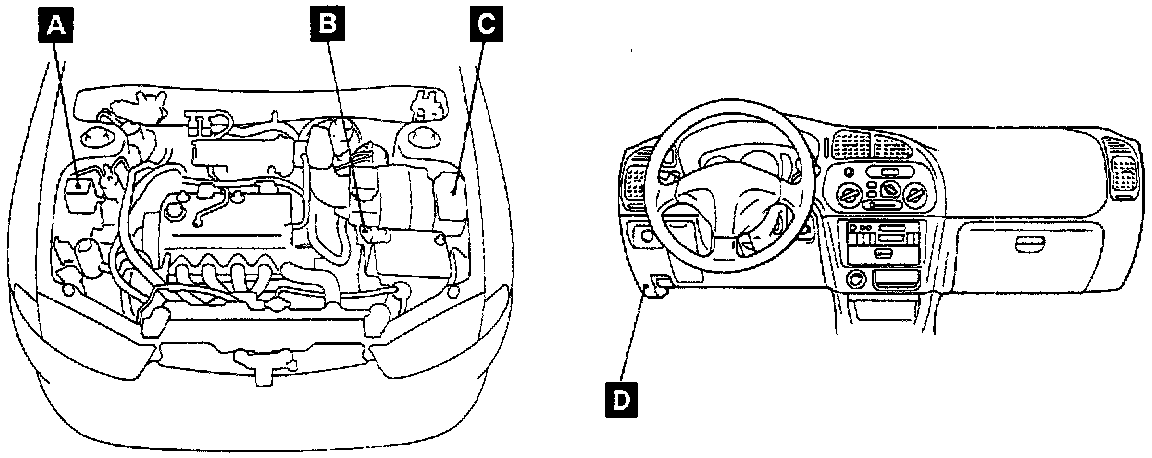 A
B
C
D