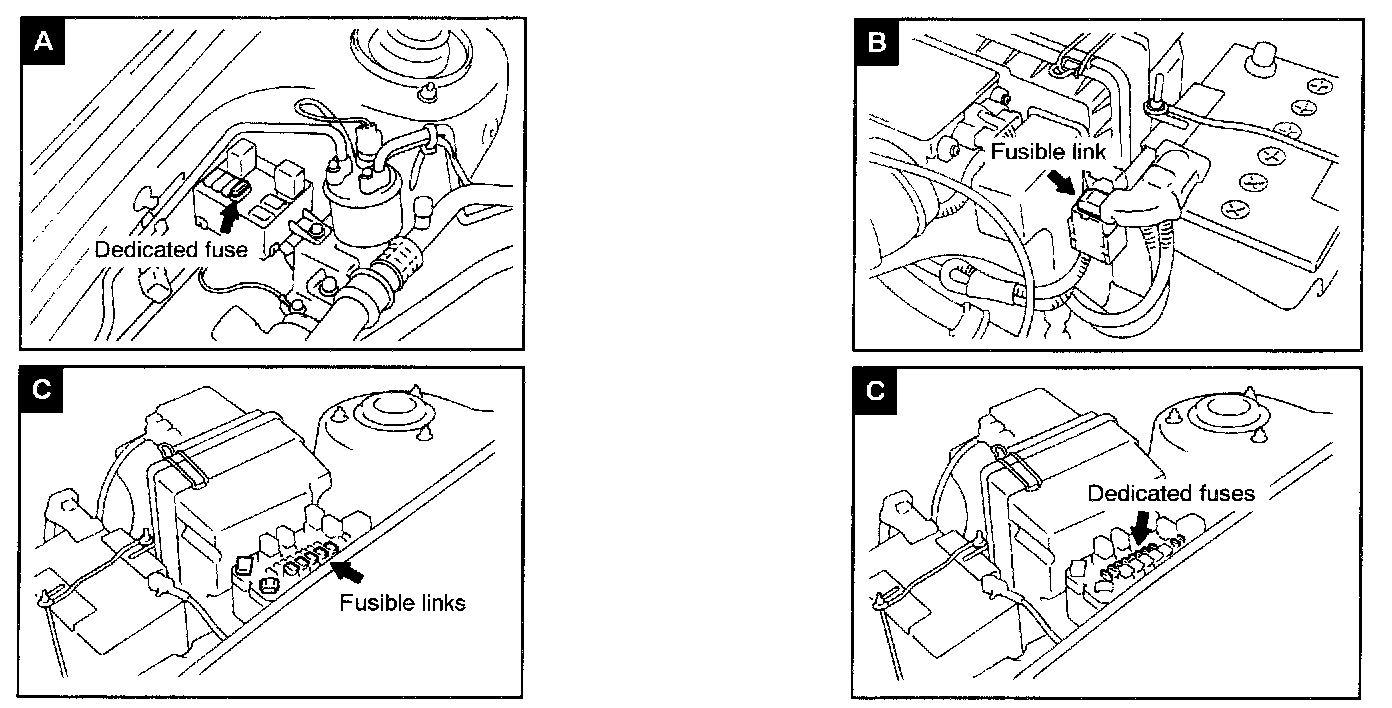 A

Dedicated fuse

B

Fusible link

C

Fusible links

C

Dedicated fuses