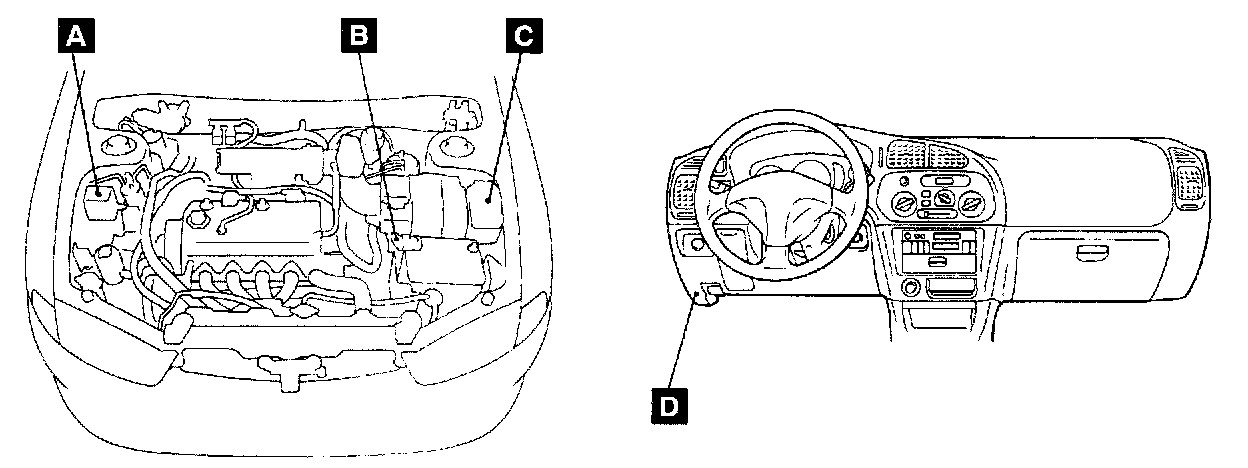 A
B
C
D