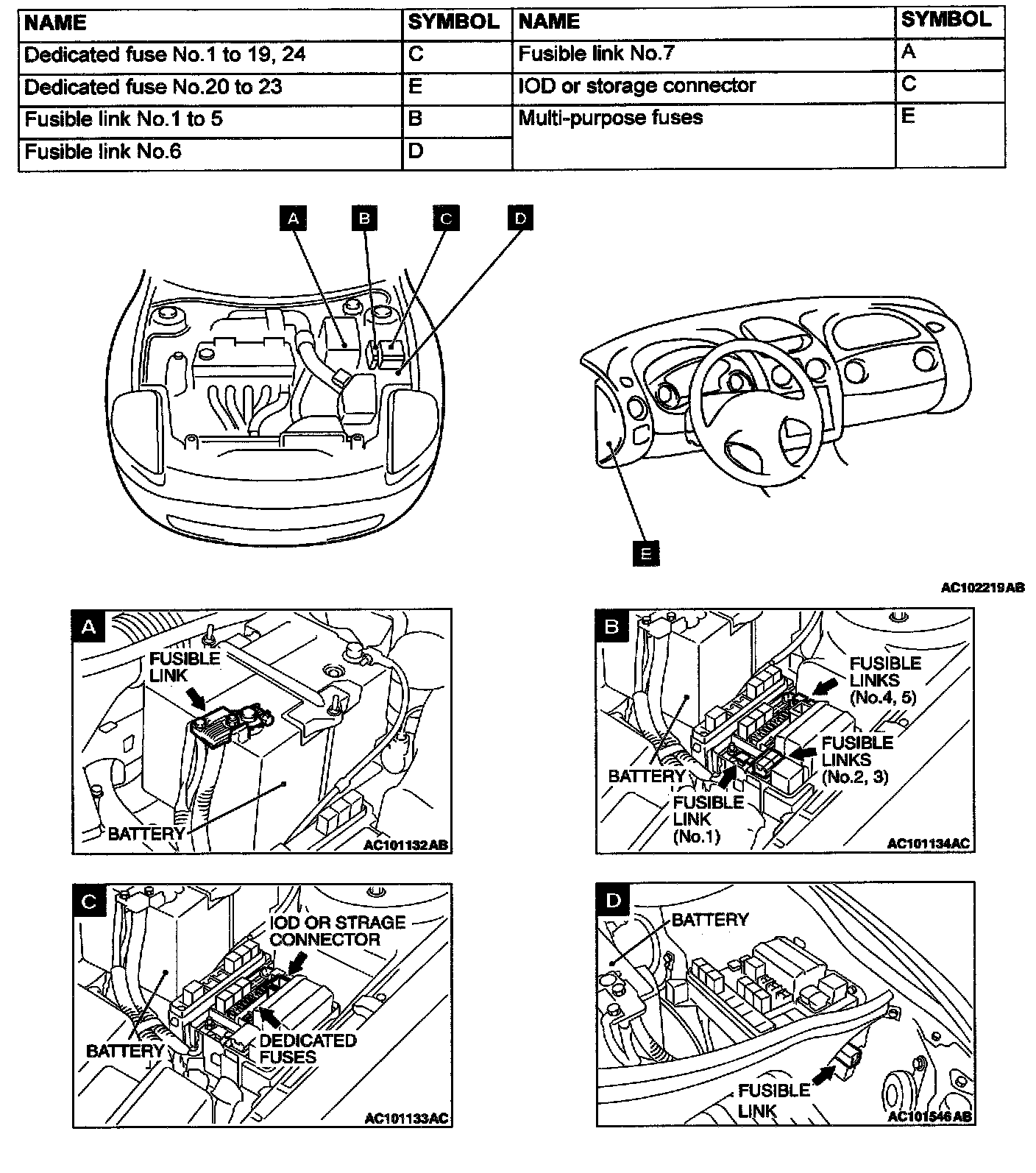 | NAME | SYMBOL | NAME | SYMBOL |
|---|---|---|---|
| Dedicated fuse No.1 to 19, 24 | C | Fusible link No.7 | A |
| Dedicated fuse No.20 to 23 | E | IOD or storage connector | C |
| Fusible link No.1 to 5 | B | Multi-purpose fuses | E |
| Fusible link No.6 | D | | |

A B C D

E

AC102219AB

A
FUSIBLE LINK
BATTERY
AC101132AB

B
FUSIBLE LINKS (No.4, 5)
FUSIBLE LINKS (No.2, 3)
BATTERY
FUSIBLE LINK (No.1)
AC101134AC

C
IOD OR STRAGE CONNECTOR
BATTERY
DEDICATED FUSES
AC101133AC

D
BATTERY
FUSIBLE LINK
AC101546AB