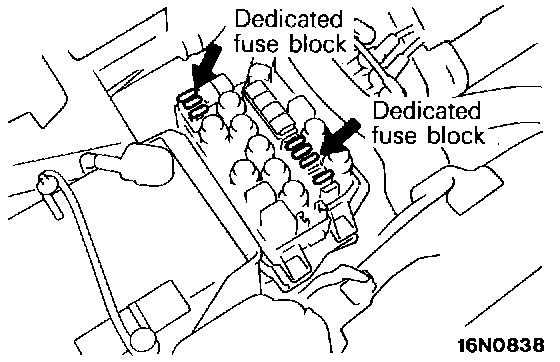 Dedicated fuse block

Dedicated fuse block

16N0838