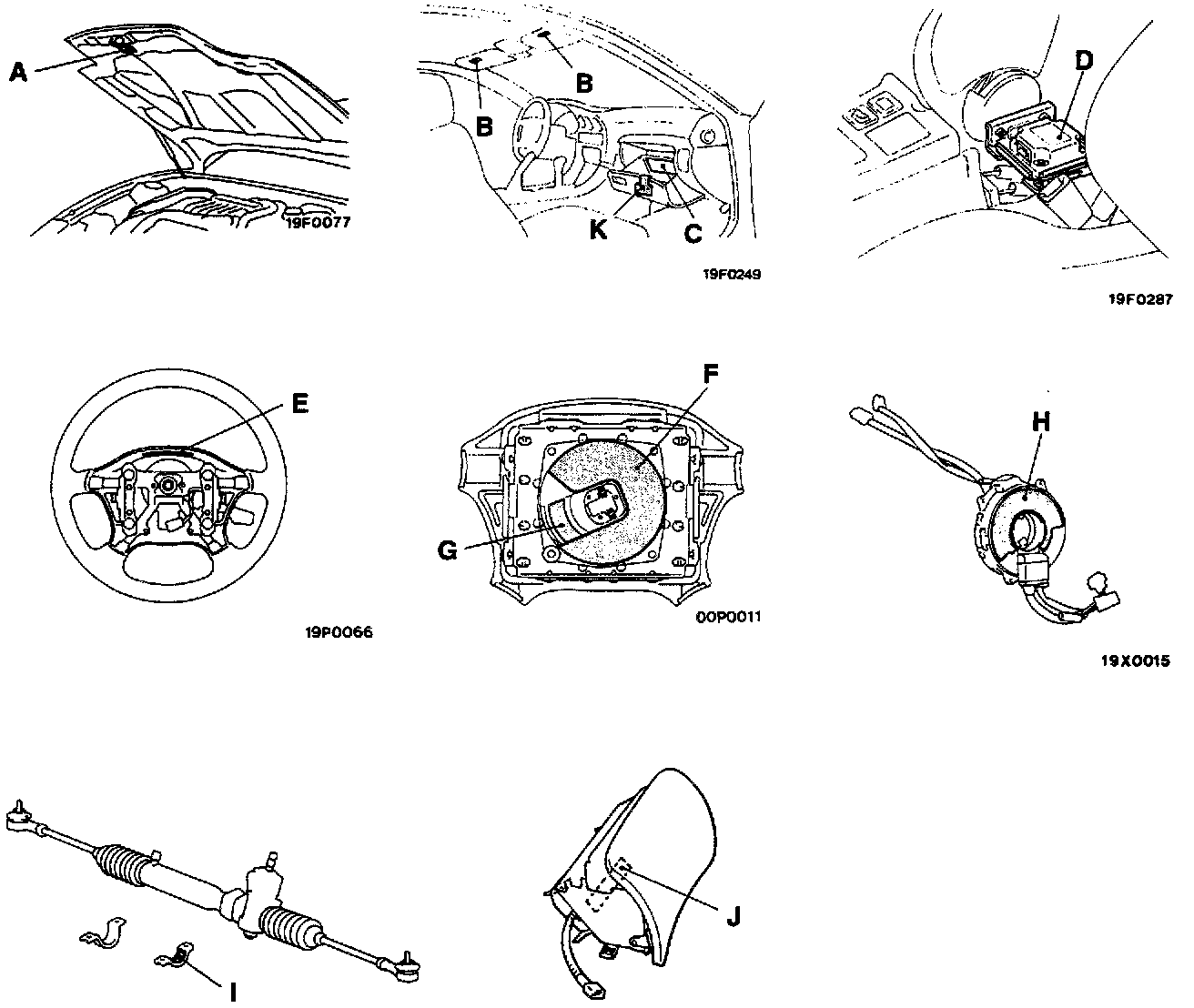 A
19F0077

B
B
K
C
19F0249

D
19F0287

E
19P0066

F
G
00P0011

H
19X0015

I

J