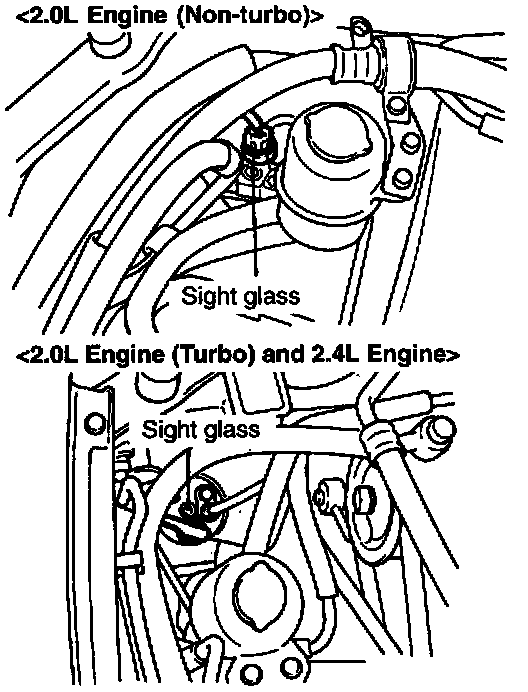 <2.0L Engine (Non-turbo)>

Sight glass

<2.0L Engine (Turbo) and 2.4L Engine>

Sight glass