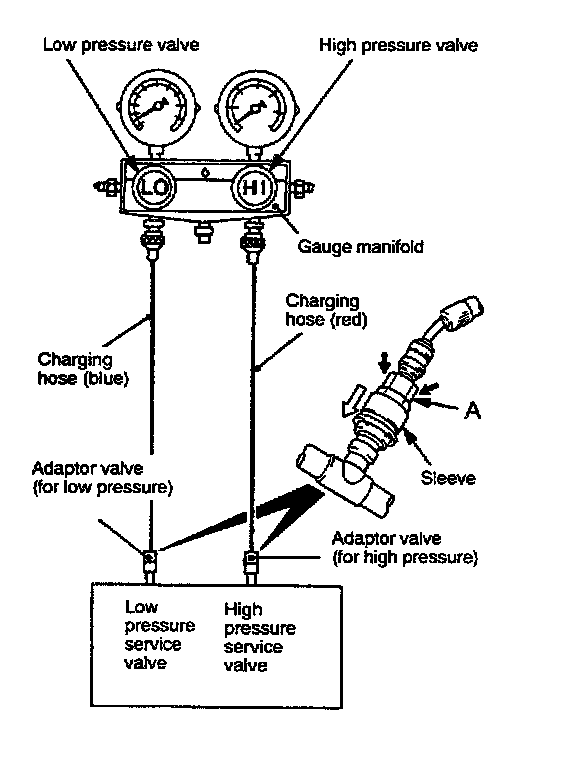 Low pressure valve

High pressure valve

LO

HI

Gauge manifold

Charging hose (red)

Charging hose (blue)

A

Sleeve

Adaptor valve (for low pressure)

Adaptor valve (for high pressure)

Low pressure service valve

High pressure service valve