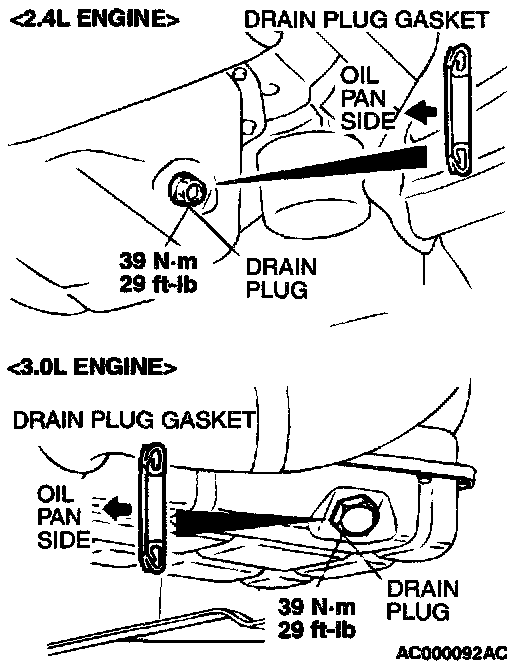 <2.4L ENGINE>
DRAIN PLUG GASKET
OIL PAN SIDE
39 N·m
29 ft-lb
DRAIN PLUG

<3.0L ENGINE>
DRAIN PLUG GASKET
OIL PAN SIDE
39 N·m
29 ft-lb
DRAIN PLUG
AC000092AC