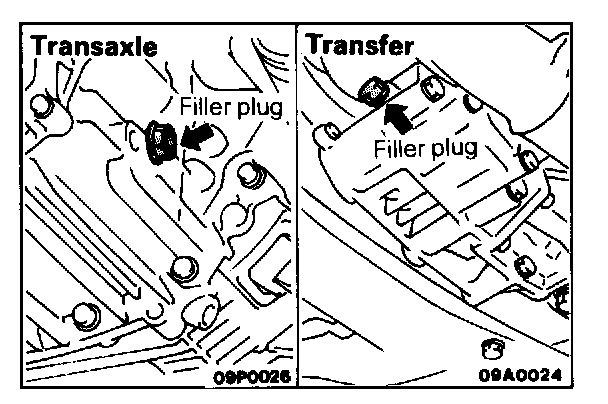 Transaxle

Filler plug

09P0026

Transfer

Filler plug

09A0024