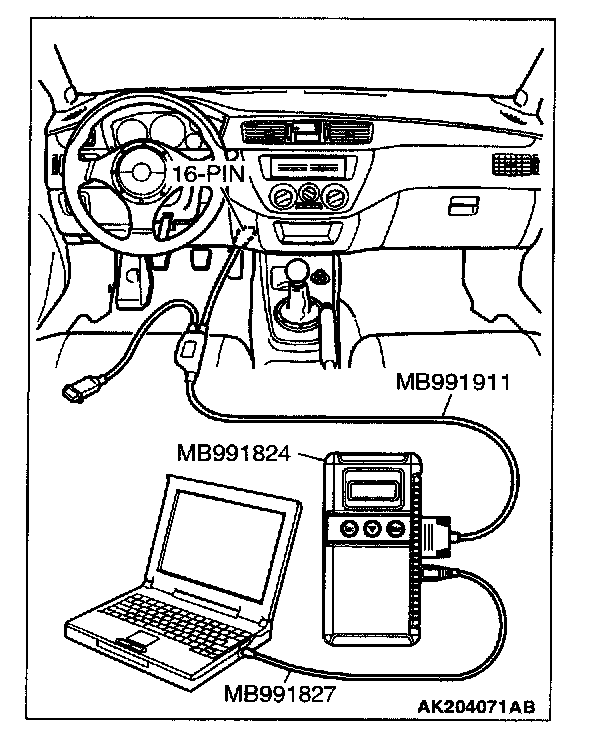 16-PIN

MB991911

MB991824

MB991827

AK204071AB