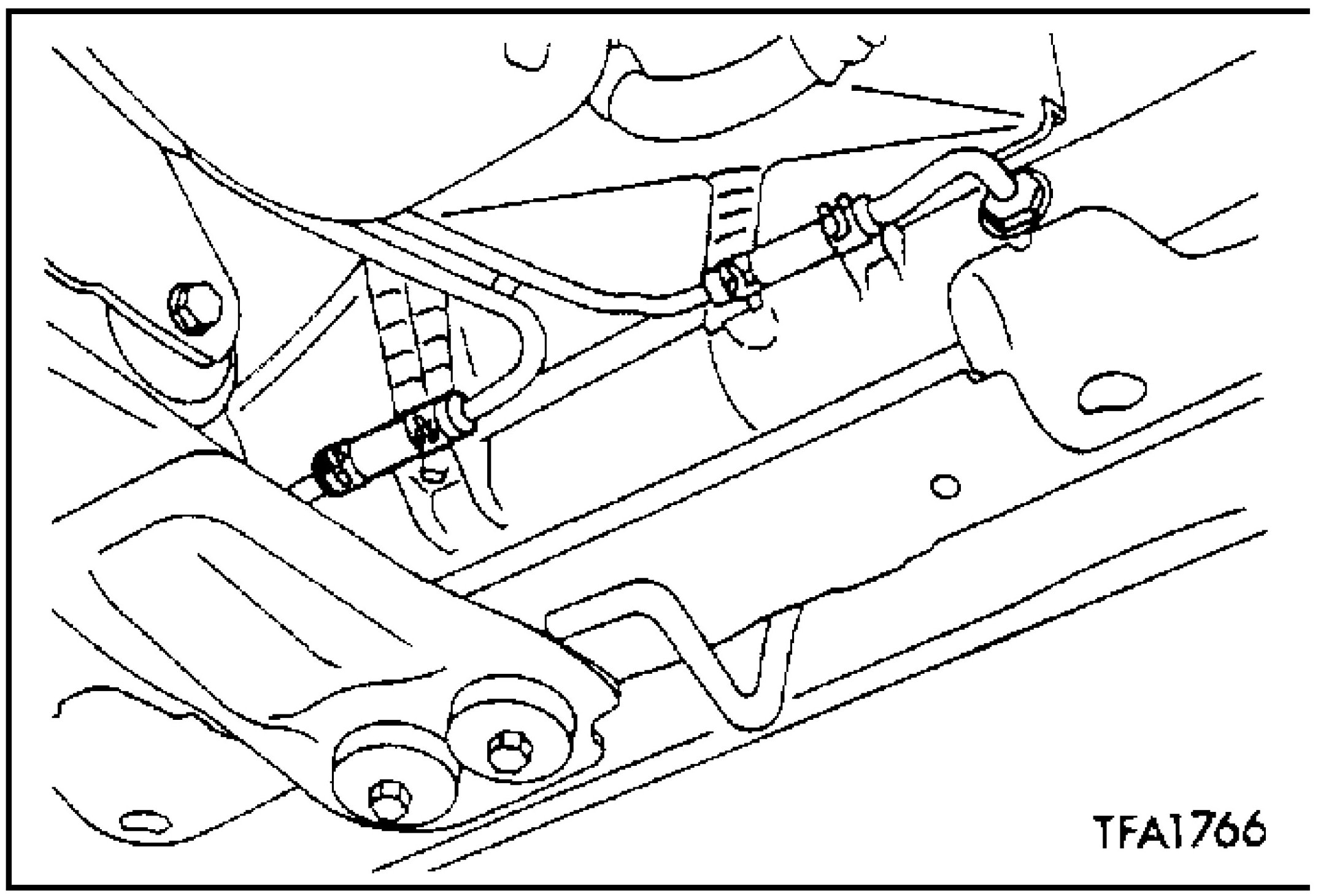 TFA1766