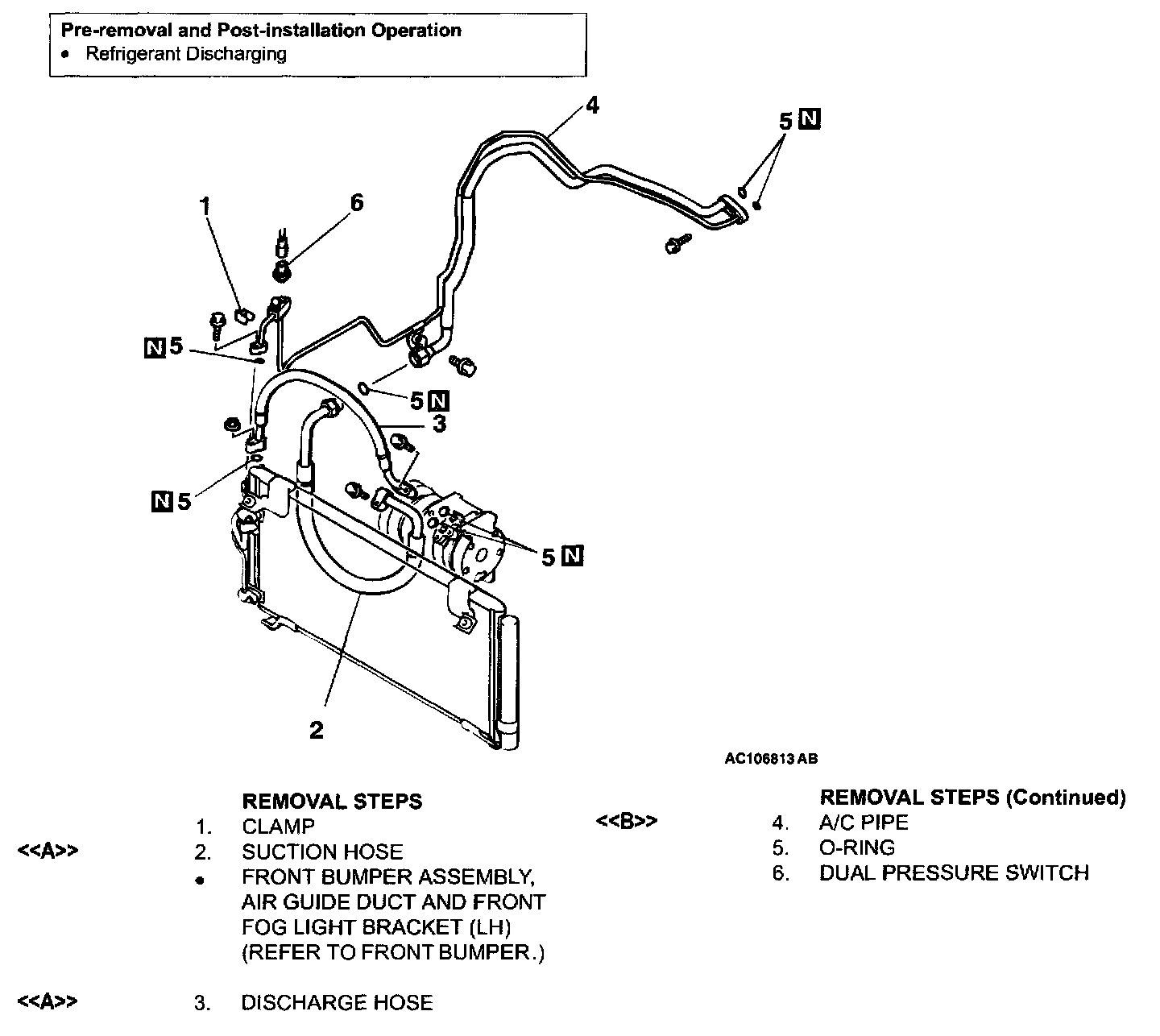 Pre-removal and Post-installation Operation
• Refrigerant Discharging

4
5 N
1
6
N 5
5 N
3
N 5
5 N
2
AC106813 AB

REMOVAL STEPS
1. CLAMP
<<A>> 2. SUCTION HOSE
• FRONT BUMPER ASSEMBLY, AIR GUIDE DUCT AND FRONT FOG LIGHT BRACKET (LH) (REFER TO FRONT BUMPER.)
<<A>> 3. DISCHARGE HOSE

REMOVAL STEPS (Continued)
<<B>> 4. A/C PIPE
5. O-RING
6. DUAL PRESSURE SWITCH