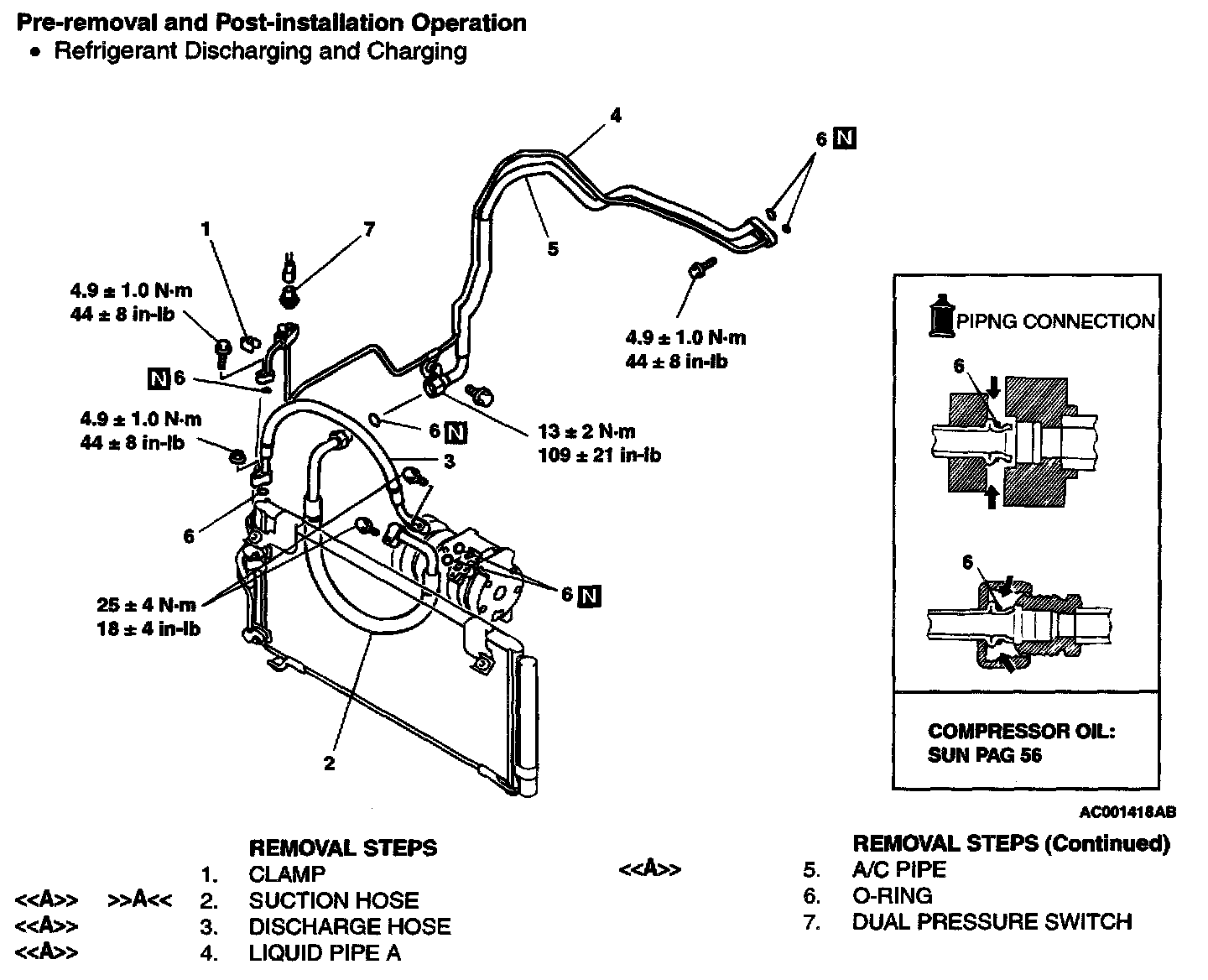 Pre-removal and Post-installation Operation
• Refrigerant Discharging and Charging

4

6 N

1

7

5

4.9 ± 1.0 N·m
44 ± 8 in-lb

4.9 ± 1.0 N·m
44 ± 8 in-lb

N 6

4.9 ± 1.0 N·m
44 ± 8 in-lb

6 N

13 ± 2 N·m
109 ± 21 in-lb

3

6

6 N

25 ± 4 N·m
18 ± 4 in-lb

2

PIPNG CONNECTION

6

6

COMPRESSOR OIL:
SUN PAG 56

AC001418AB

REMOVAL STEPS
1. CLAMP
<<A>> >>A<< 2. SUCTION HOSE
<<A>> 3. DISCHARGE HOSE
<<A>> 4. LIQUID PIPE A

REMOVAL STEPS (Continued)
<<A>> 5. A/C PIPE
6. O-RING
7. DUAL PRESSURE SWITCH