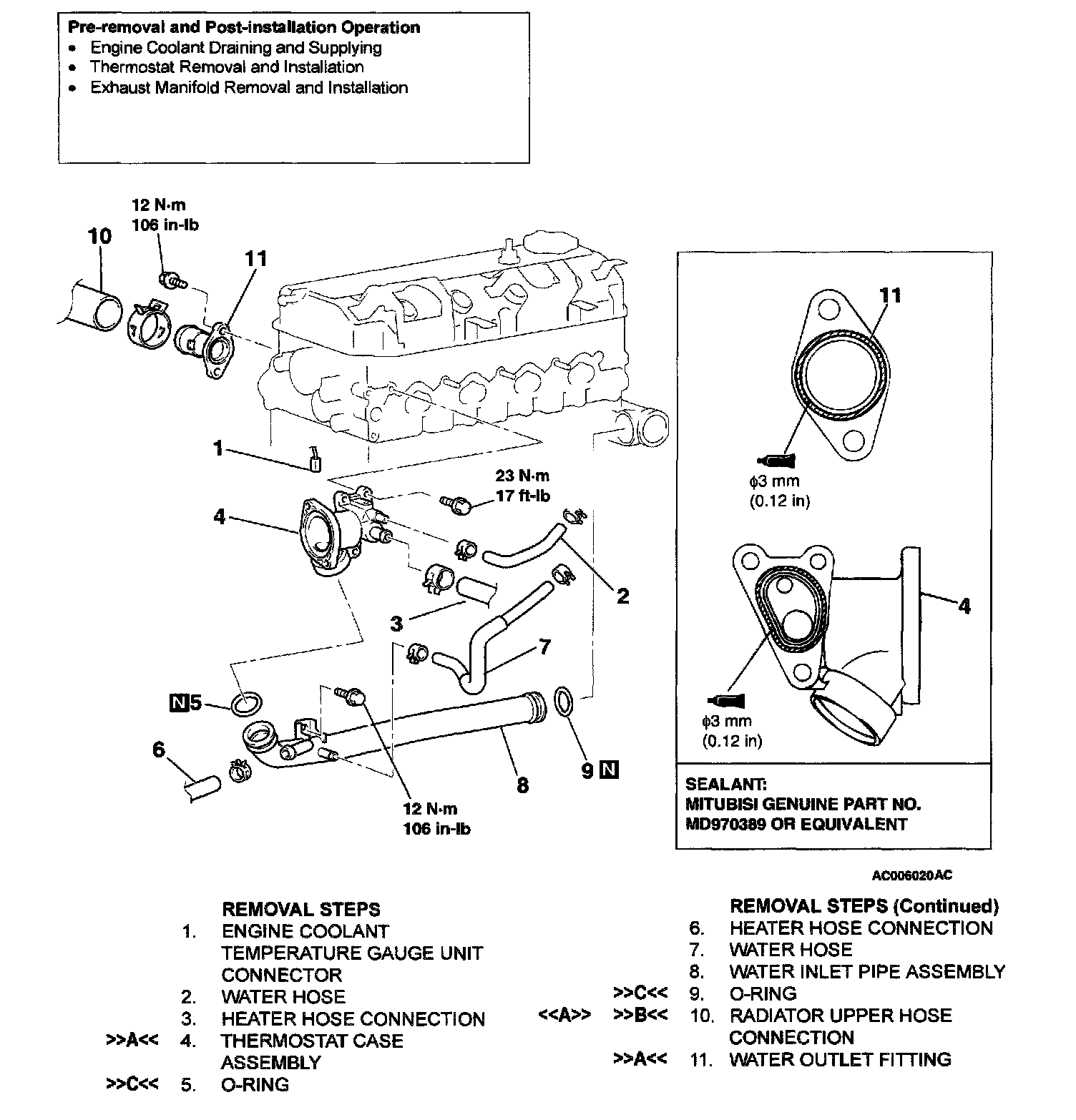 Pre-removal and Post-installation Operation
• Engine Coolant Draining and Supplying
• Thermostat Removal and Installation
• Exhaust Manifold Removal and Installation

12 N·m
106 in-lb
10
11
1
23 N·m
17 ft-lb
4
2
3
7
N 5
6
8
9 N
12 N·m
106 in-lb

11
$\phi$3 mm
(0.12 in)
4
$\phi$3 mm
(0.12 in)
SEALANT:
MITUBISI GENUINE PART NO.
MD970389 OR EQUIVALENT

AC006020AC

REMOVAL STEPS
1. ENGINE COOLANT TEMPERATURE GAUGE UNIT CONNECTOR
2. WATER HOSE
3. HEATER HOSE CONNECTION
>>A<< 4. THERMOSTAT CASE ASSEMBLY
>>C<< 5. O-RING

REMOVAL STEPS (Continued)
6. HEATER HOSE CONNECTION
7. WATER HOSE
8. WATER INLET PIPE ASSEMBLY
>>C<< 9. O-RING
<<A>> >>B<< 10. RADIATOR UPPER HOSE CONNECTION
>>A<< 11. WATER OUTLET FITTING