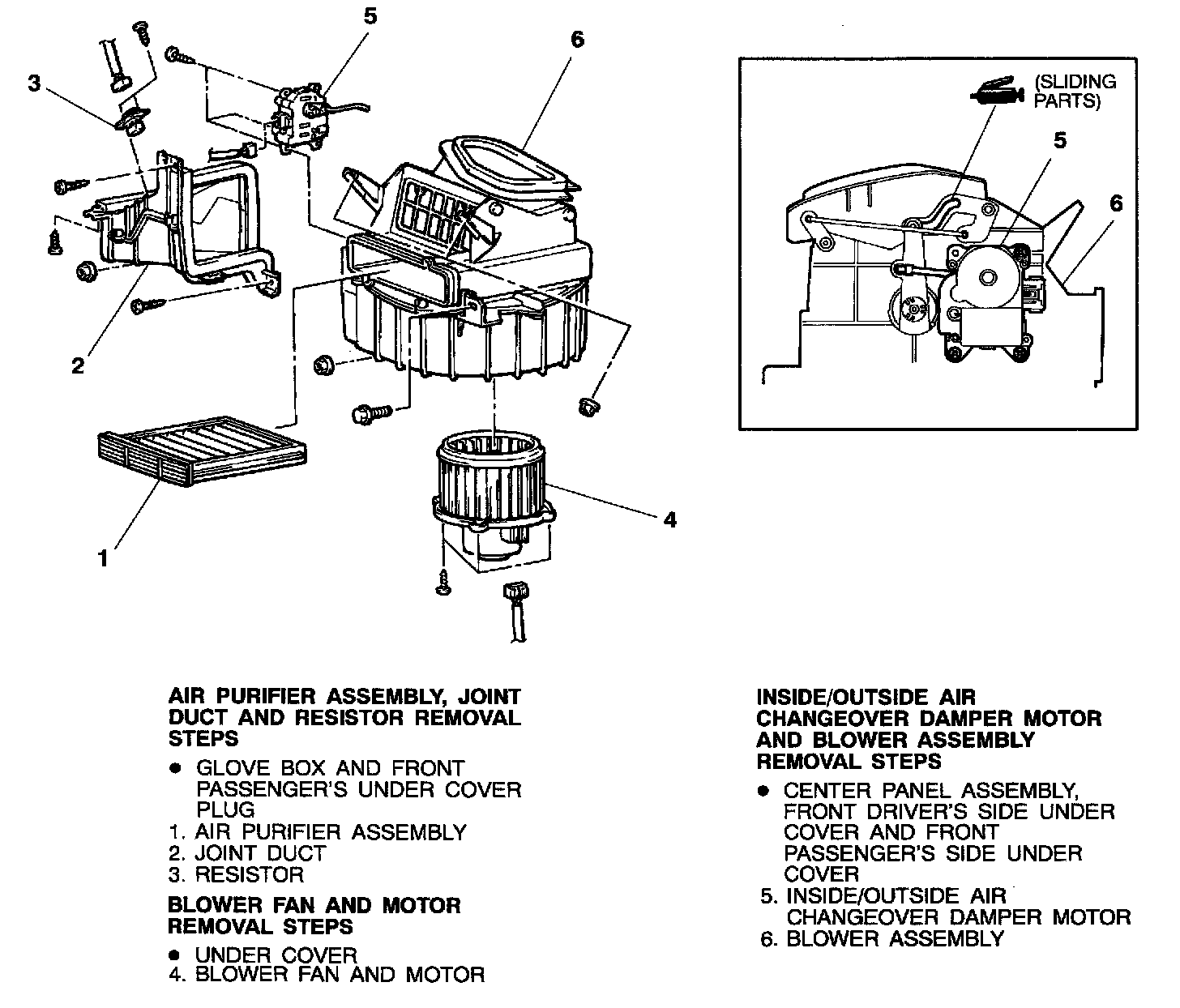 3

5

6

2

1

4

(SLIDING PARTS)

5

6

AIR PURIFIER ASSEMBLY, JOINT DUCT AND RESISTOR REMOVAL STEPS

● GLOVE BOX AND FRONT PASSENGER'S UNDER COVER PLUG
1. AIR PURIFIER ASSEMBLY
2. JOINT DUCT
3. RESISTOR

BLOWER FAN AND MOTOR REMOVAL STEPS

● UNDER COVER
4. BLOWER FAN AND MOTOR

INSIDE/OUTSIDE AIR CHANGEOVER DAMPER MOTOR AND BLOWER ASSEMBLY REMOVAL STEPS

● CENTER PANEL ASSEMBLY, FRONT DRIVER'S SIDE UNDER COVER AND FRONT PASSENGER'S SIDE UNDER COVER
5. INSIDE/OUTSIDE AIR CHANGEOVER DAMPER MOTOR
6. BLOWER ASSEMBLY