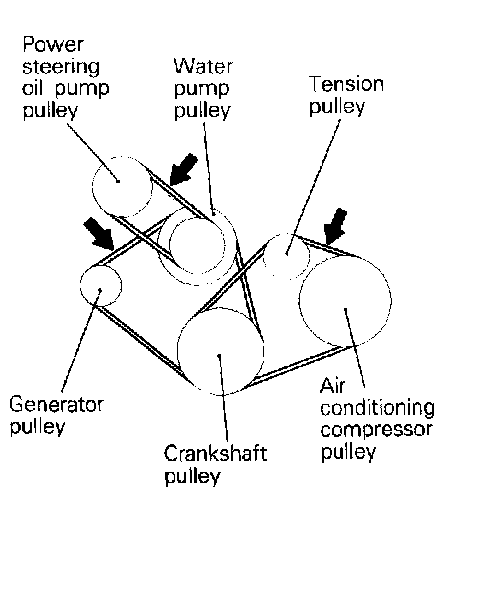 Power steering oil pump pulley

Water pump pulley

Tension pulley

Generator pulley

Crankshaft pulley

Air conditioning compressor pulley