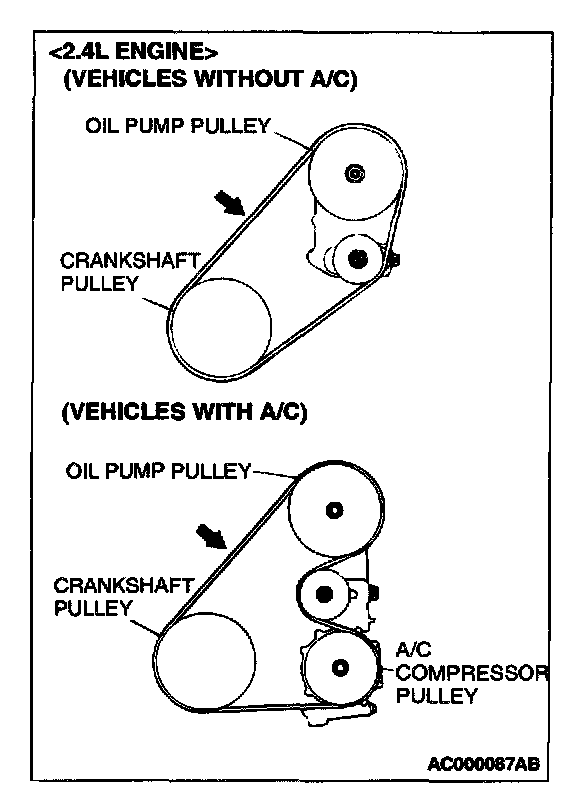 <2.4L ENGINE>
(VEHICLES WITHOUT A/C)

OIL PUMP PULLEY

CRANKSHAFT PULLEY

(VEHICLES WITH A/C)

OIL PUMP PULLEY

CRANKSHAFT PULLEY

A/C COMPRESSOR PULLEY

AC000087AB