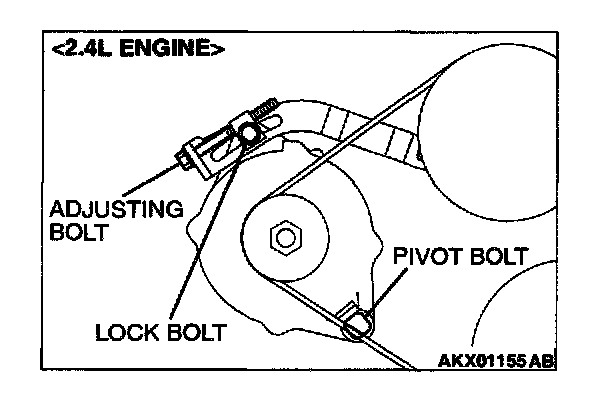 <2.4L ENGINE>

ADJUSTING BOLT

PIVOT BOLT

LOCK BOLT

AKX01155 AB