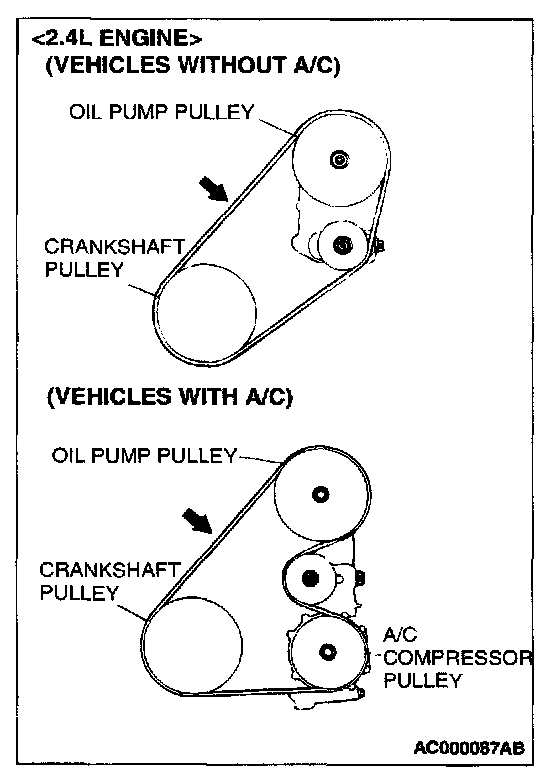 <2.4L ENGINE>
(VEHICLES WITHOUT A/C)

OIL PUMP PULLEY

CRANKSHAFT PULLEY

(VEHICLES WITH A/C)

OIL PUMP PULLEY

CRANKSHAFT PULLEY

A/C COMPRESSOR PULLEY

AC000087AB