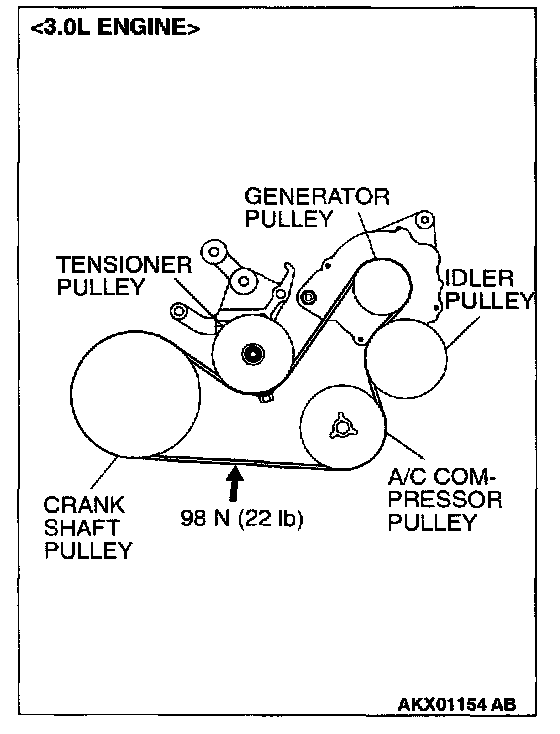 <3.0L ENGINE>

GENERATOR PULLEY

TENSIONER PULLEY

IDLER PULLEY

CRANK SHAFT PULLEY

98 N (22 lb)

A/C COMPRESSOR PULLEY

AKX01154 AB