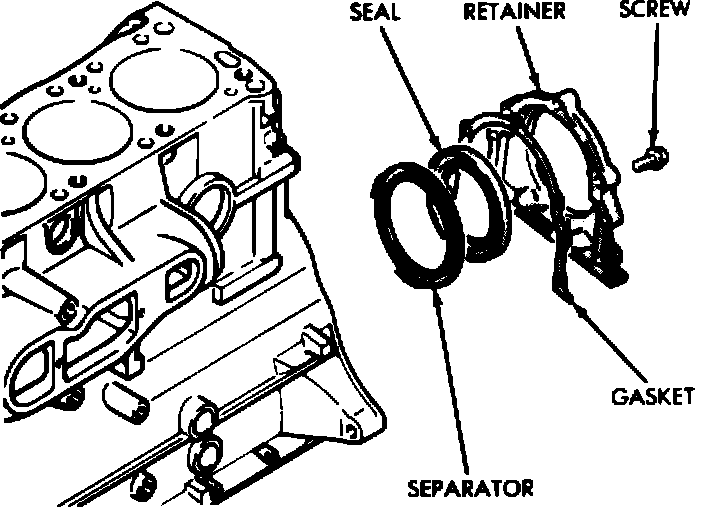 SEAL
RETAINER
SCREW
GASKET
SEPARATOR