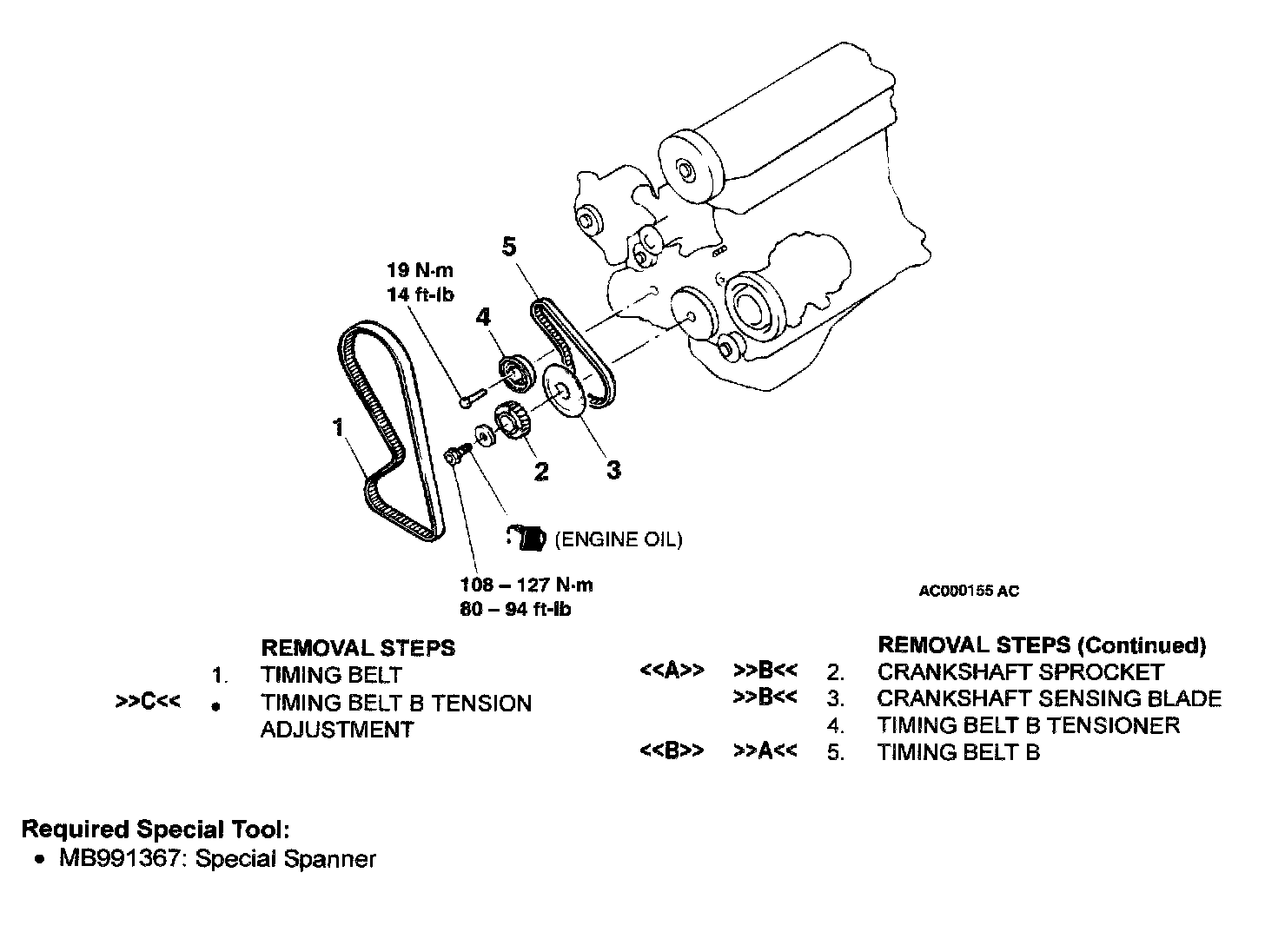 5

19 N·m
14 ft-lb

4

1

2

3

(ENGINE OIL)

108 – 127 N·m
80 – 94 ft-lb

AC000155 AC

REMOVAL STEPS
1. TIMING BELT
>>C<< • TIMING BELT B TENSION ADJUSTMENT

REMOVAL STEPS (Continued)
<<A>> >>B<< 2. CRANKSHAFT SPROCKET
>>B<< 3. CRANKSHAFT SENSING BLADE
4. TIMING BELT B TENSIONER
<<B>> >>A<< 5. TIMING BELT B

Required Special Tool:
• MB991367: Special Spanner