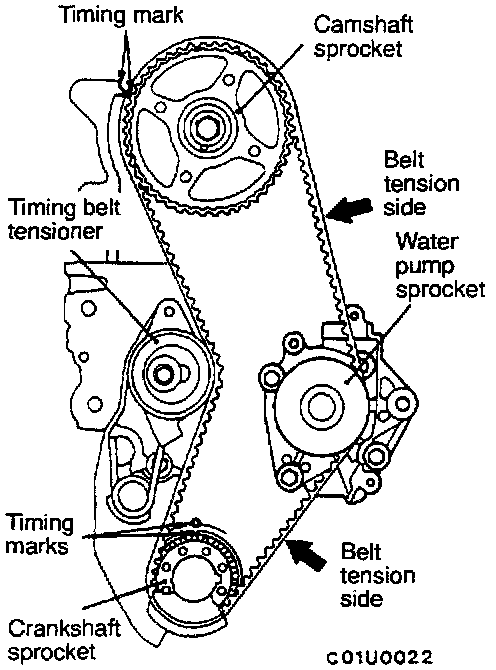 Timing mark

Camshaft sprocket

Belt tension side

Timing belt tensioner

Water pump sprocket

Timing marks

Belt tension side

Crankshaft sprocket

C01U0022