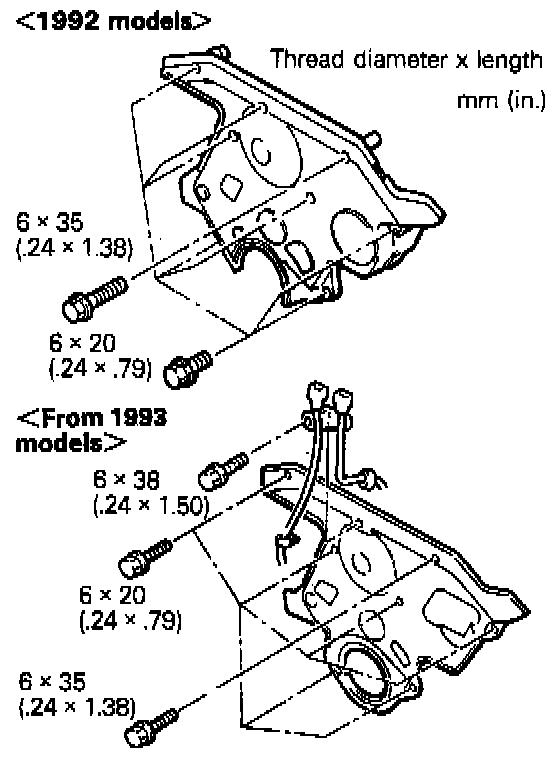 <1992 models>

Thread diameter x length

mm (in.)

6 × 35
(.24 × 1.38)

6 × 20
(.24 × .79)

<From 1993 models>

6 × 38
(.24 × 1.50)

6 × 20
(.24 × .79)

6 × 35
(.24 × 1.38)