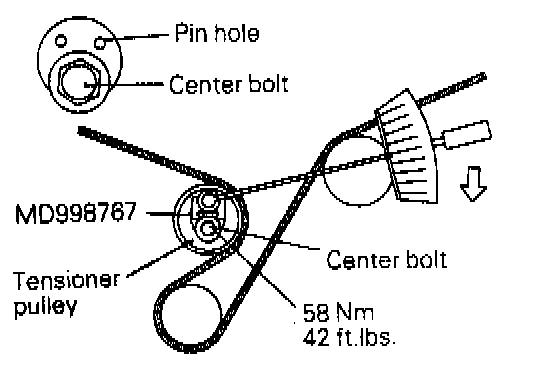 Pin hole
Center bolt
MD998767
Center bolt
Tensioner pulley
58 Nm
42 ft.lbs.