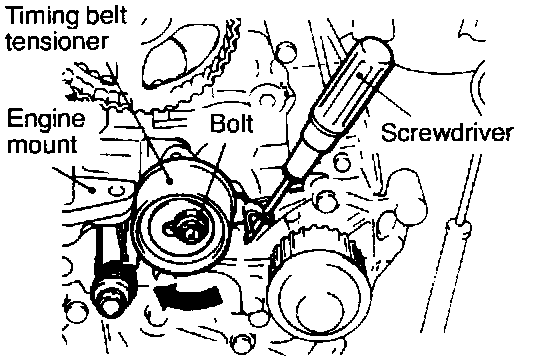 Timing belt tensioner

Engine mount

Bolt

Screwdriver