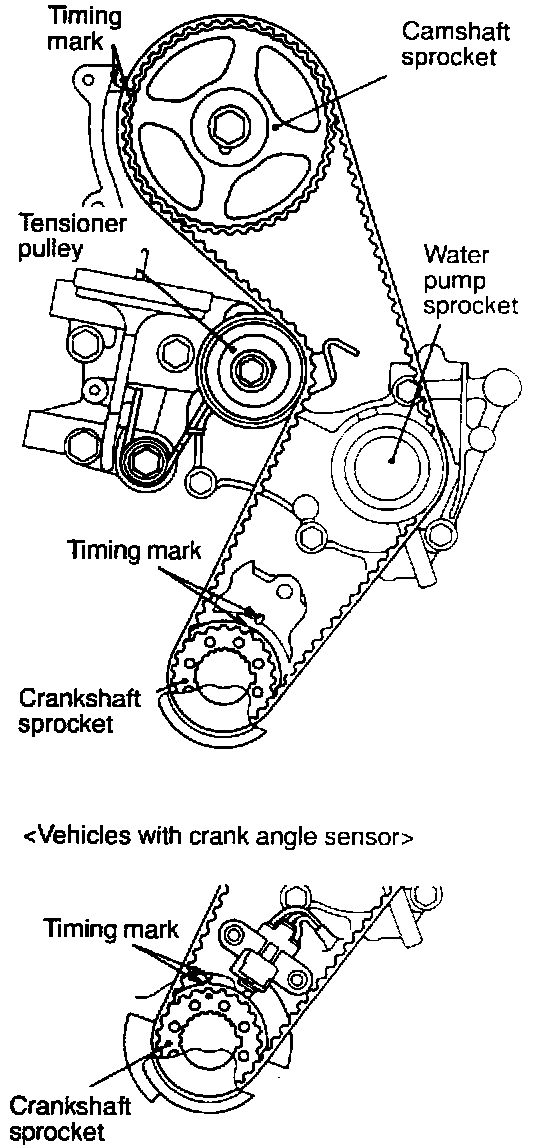 Timing mark

Camshaft sprocket

Tensioner pulley

Water pump sprocket

Timing mark

Crankshaft sprocket

<Vehicles with crank angle sensor>

Timing mark

Crankshaft sprocket