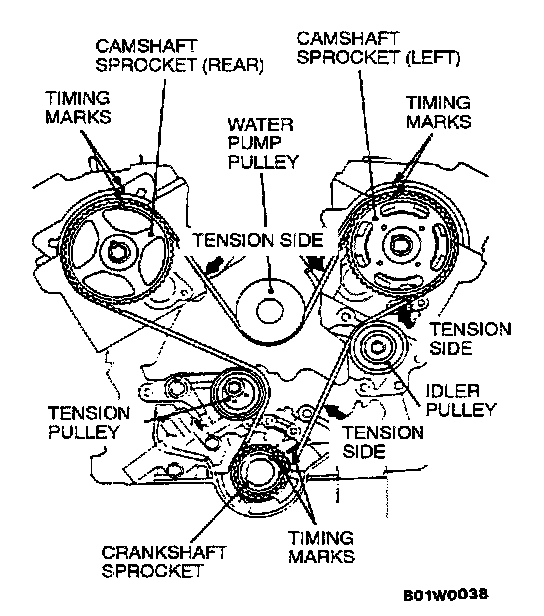 CAMSHAFT SPROCKET (REAR)

CAMSHAFT SPROCKET (LEFT)

TIMING MARKS

WATER PUMP PULLEY

TIMING MARKS

TENSION SIDE

TENSION SIDE

IDLER PULLEY

TENSION PULLEY

TENSION SIDE

CRANKSHAFT SPROCKET

TIMING MARKS

B01W0038