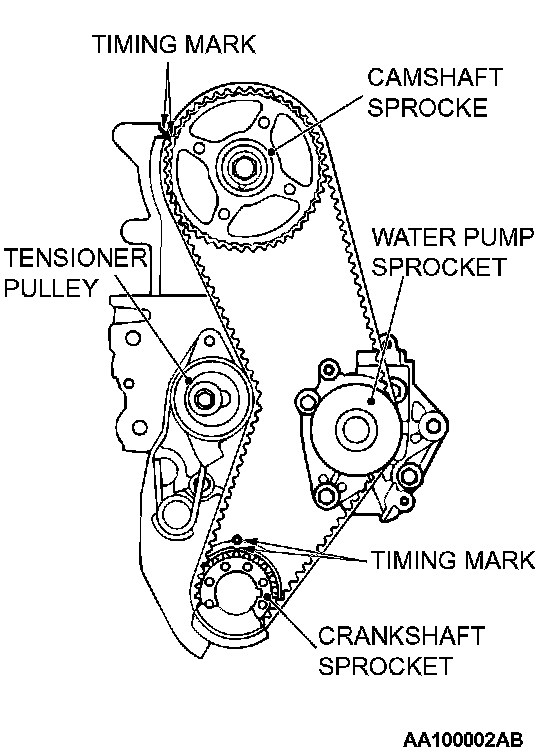 TIMING MARK

CAMSHAFT SPROCKE

WATER PUMP SPROCKET

TENSIONER PULLEY

TIMING MARK

CRANKSHAFT SPROCKET

AA100002AB