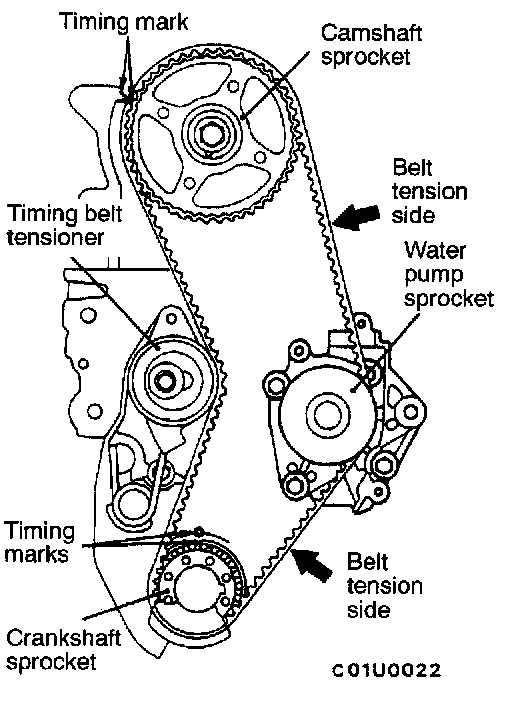 Timing mark

Camshaft sprocket

Belt tension side

Timing belt tensioner

Water pump sprocket

Timing marks

Belt tension side

Crankshaft sprocket

C01U0022