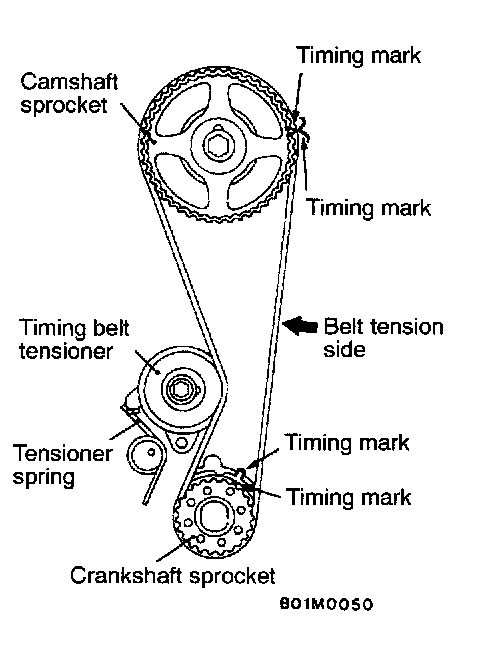 Timing mark
Camshaft sprocket
Timing mark
Timing belt tensioner
Belt tension side
Tensioner spring
Timing mark
Timing mark
Crankshaft sprocket
801M0050