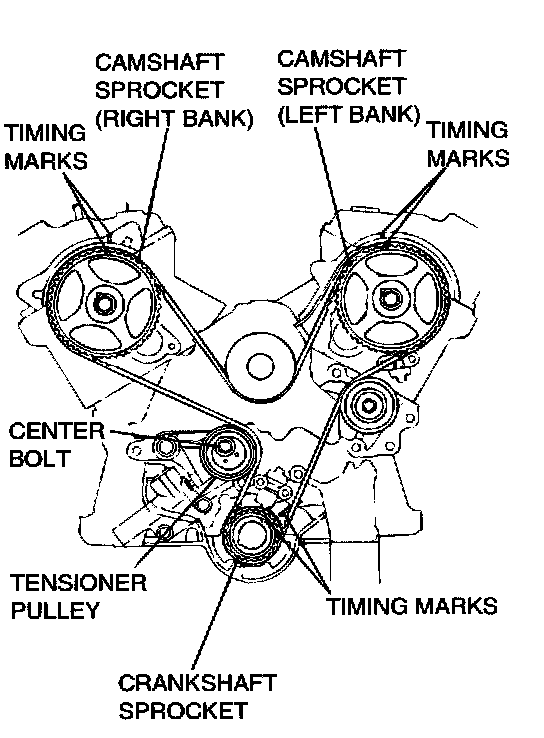 CAMSHAFT SPROCKET (RIGHT BANK)

CAMSHAFT SPROCKET (LEFT BANK)

TIMING MARKS

TIMING MARKS

CENTER BOLT

TENSIONER PULLEY

TIMING MARKS

CRANKSHAFT SPROCKET