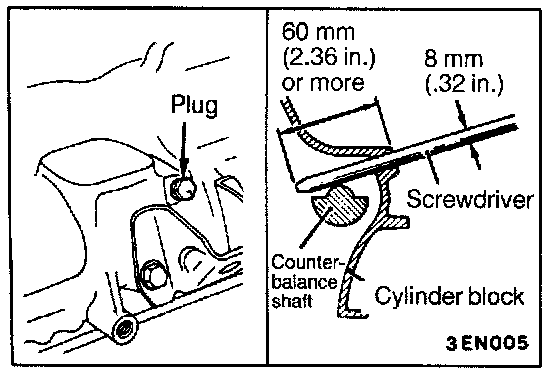 Plug

60 mm (2.36 in.) or more

8 mm (.32 in.)

Screwdriver

Counter-balance shaft

Cylinder block

3EN005