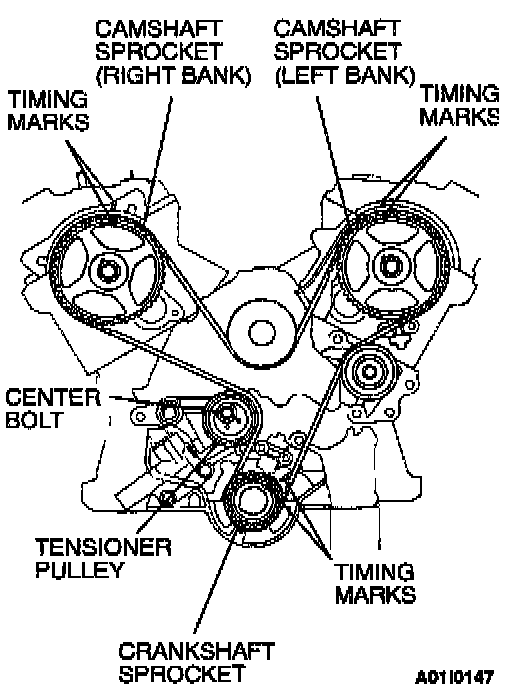 CAMSHAFT SPROCKET (RIGHT BANK)

CAMSHAFT SPROCKET (LEFT BANK)

TIMING MARKS

TIMING MARKS

CENTER BOLT

TENSIONER PULLEY

TIMING MARKS

CRANKSHAFT SPROCKET

A01I0147