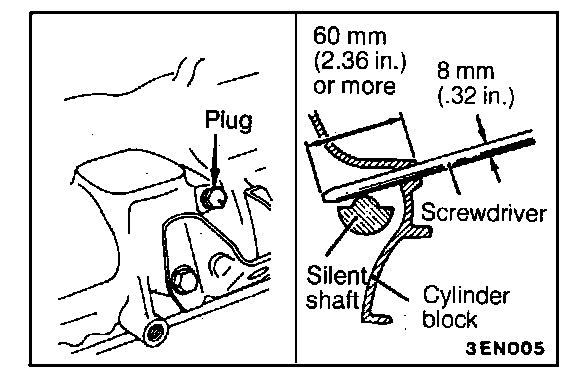 Plug

60 mm (2.36 in.) or more

8 mm (.32 in.)

Screwdriver

Silent shaft

Cylinder block

3EN005