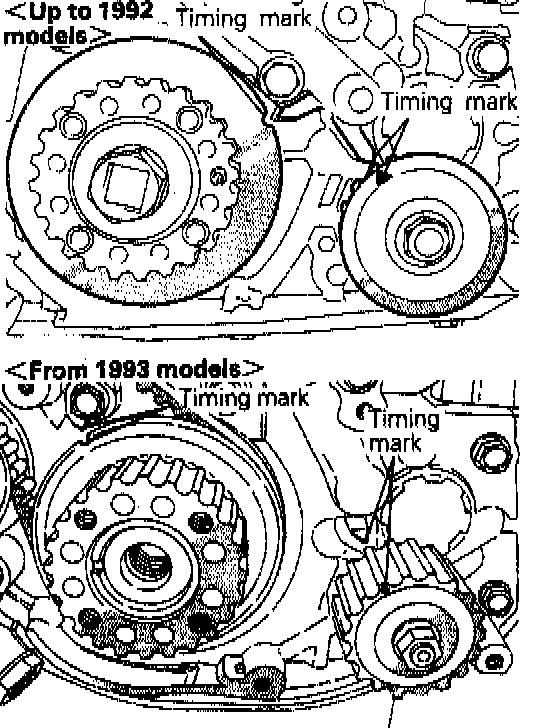 <Up to 1992 models>
Timing mark
Timing mark

<From 1993 models>
Timing mark
Timing mark