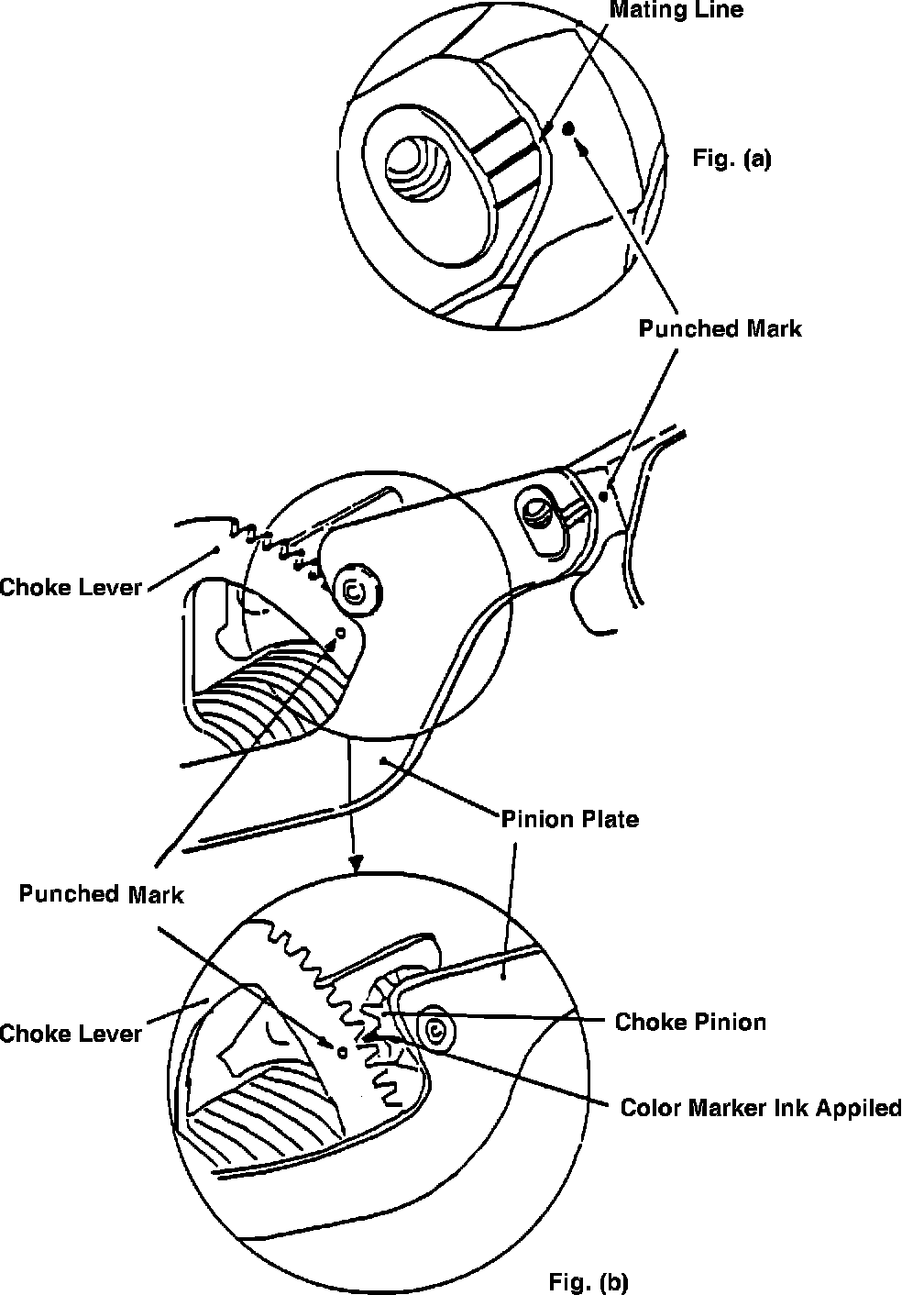 Mating Line

Fig. (a)

Punched Mark

Choke Lever

Pinion Plate

Punched Mark

Choke Lever

Choke Pinion

Color Marker Ink Appiled

Fig. (b)