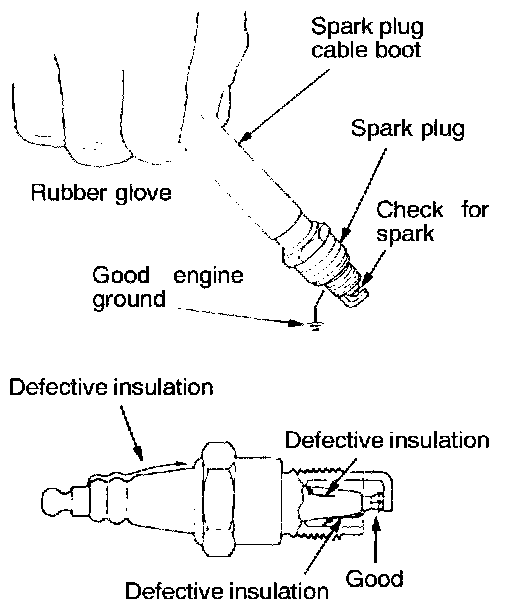 Spark plug cable boot

Spark plug

Rubber glove

Check for spark

Good engine ground

Defective insulation

Defective insulation

Defective insulation

Good