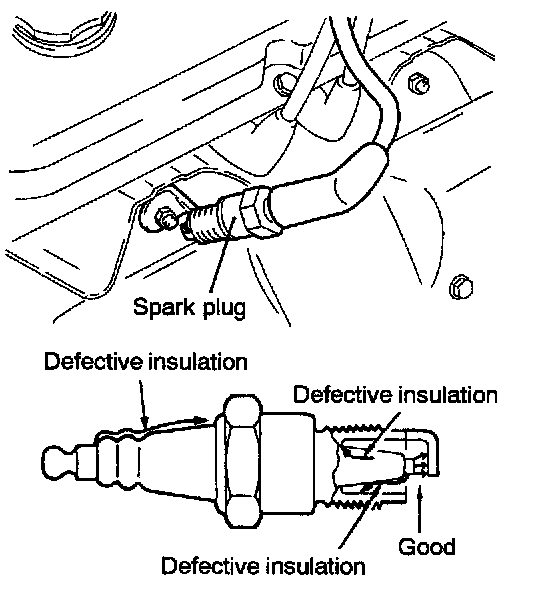 Spark plug

Defective insulation

Defective insulation

Good

Defective insulation