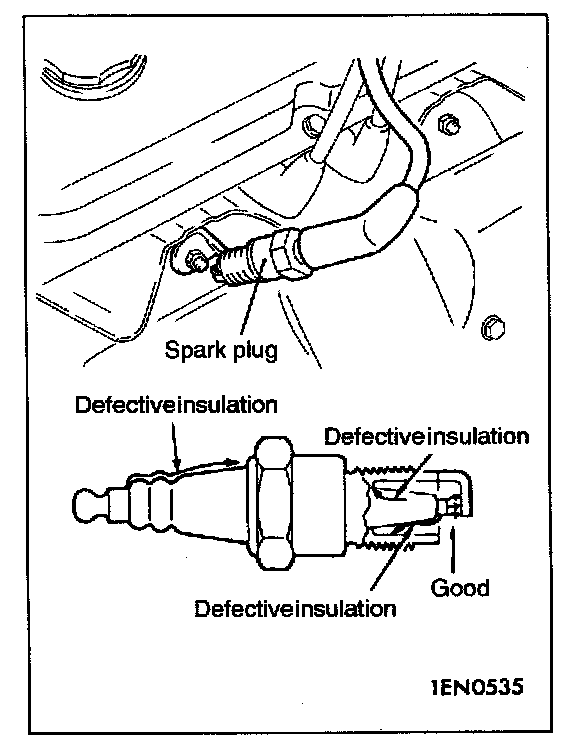 Spark plug

Defectiveinsulation

Defectiveinsulation

Good

Defectiveinsulation

1EN0535