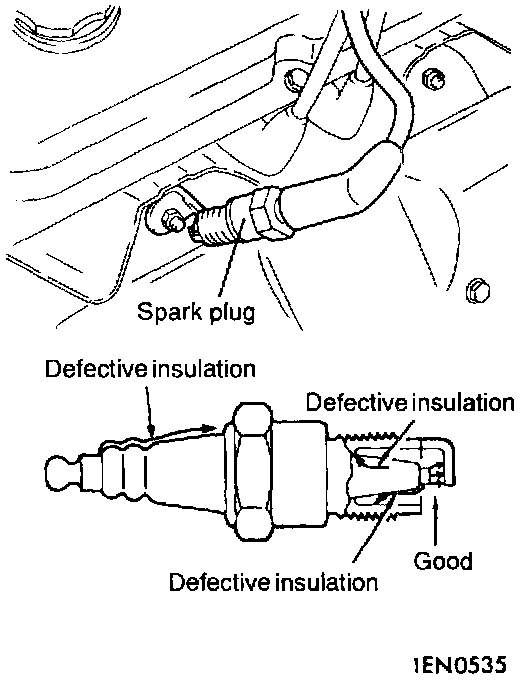 Spark plug

Defective insulation

Defective insulation

Good

Defective insulation

1EN0535