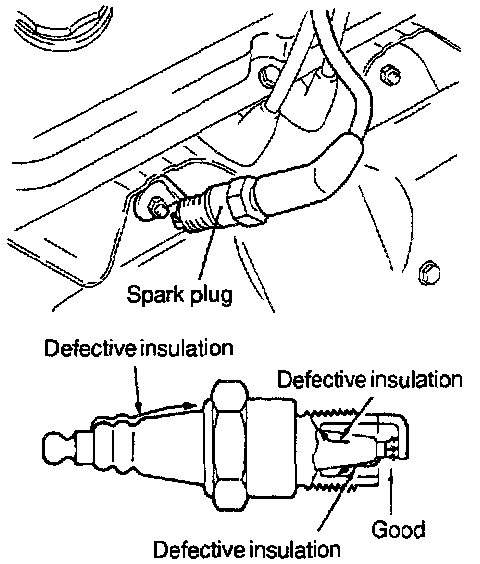 Spark plug

Defective insulation

Defective insulation

Good

Defective insulation