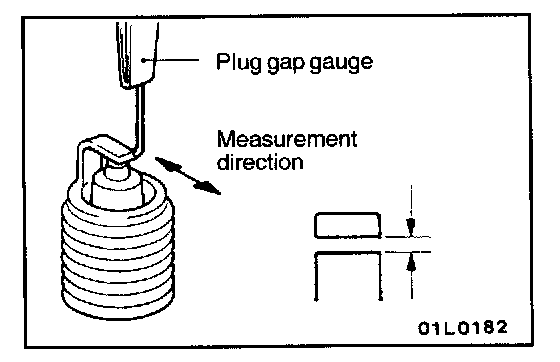 Plug gap gauge

Measurement direction

01L0182