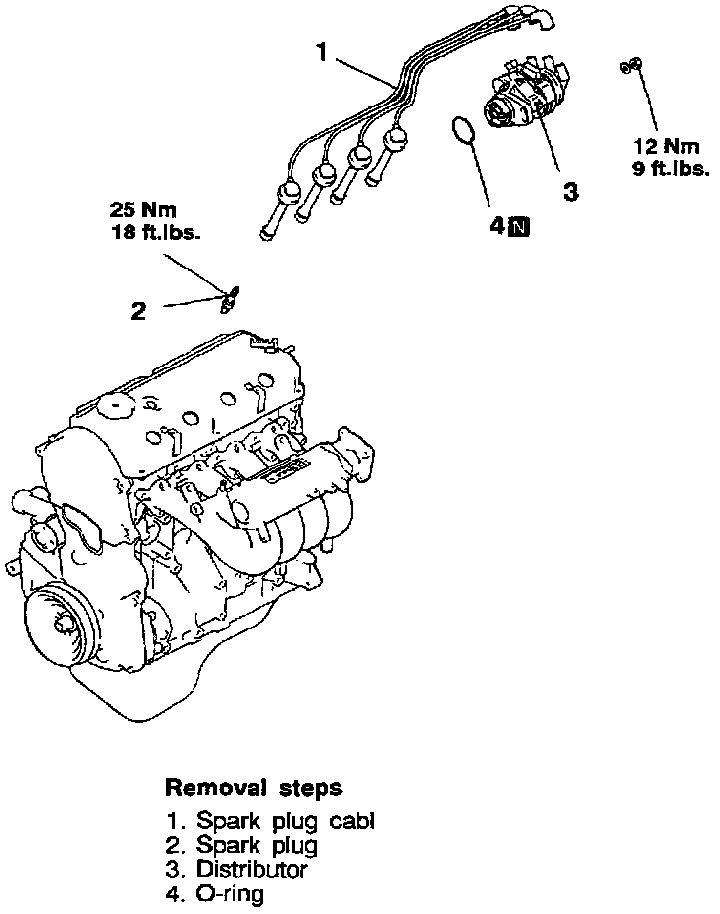 1

12 Nm
9 ft.lbs.

3

4 N

25 Nm
18 ft.lbs.

2

Removal steps
1. Spark plug cabl
2. Spark plug
3. Distributor
4. O-ring